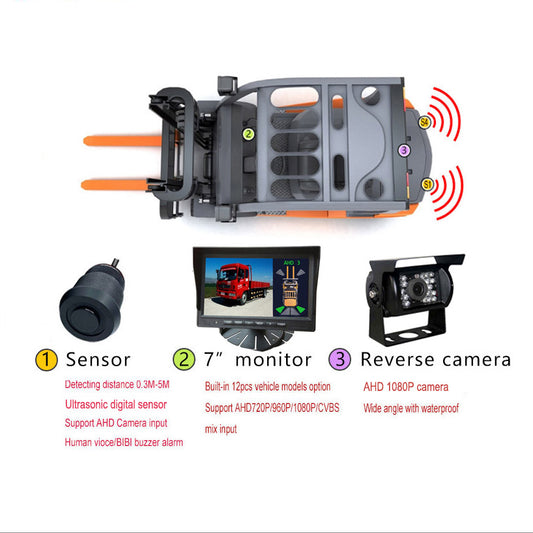 2

S4

3

S1

AHD 3

1 Sensor

Detecting distance 0.3M-5M

Ultrasonic digital sensor

Support AHD Camera input

Human vioce/BIBI buzzer alarm

2 7" monitor

Built-in 12pcs vehicle models option

Support AHD720P/960P/1080P/CVBS mix input

3 Reverse camera

AHD 1080P camera

Wide angle with waterproof