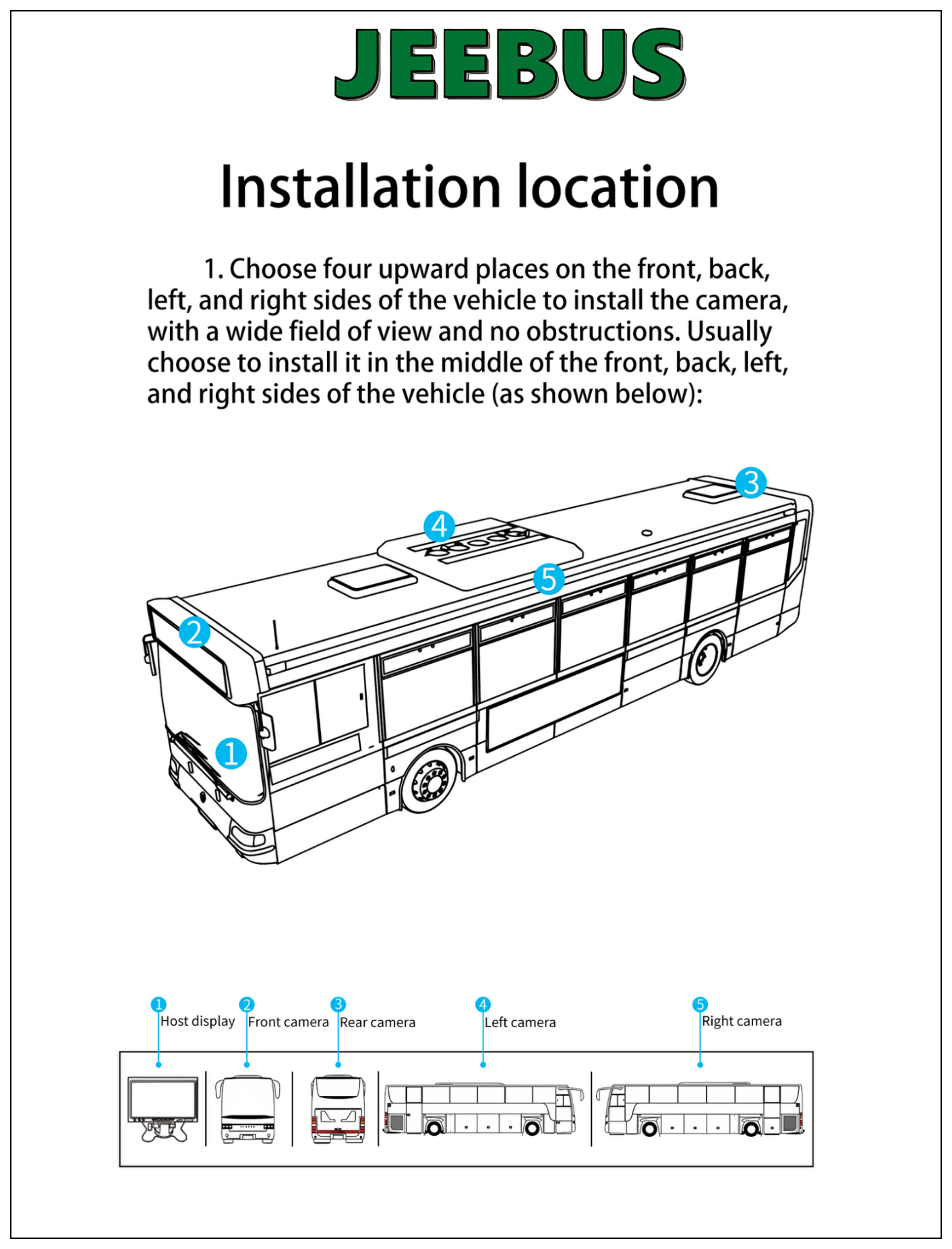 JEEBUS

Installation location

1. Choose four upward places on the front, back, left, and right sides of the vehicle to install the camera, with a wide field of view and no obstructions. Usually choose to install it in the middle of the front, back, left, and right sides of the vehicle (as shown below):

4
3
5
2
1

1 Host display
2 Front camera
3 Rear camera
4 Left camera
5 Right camera