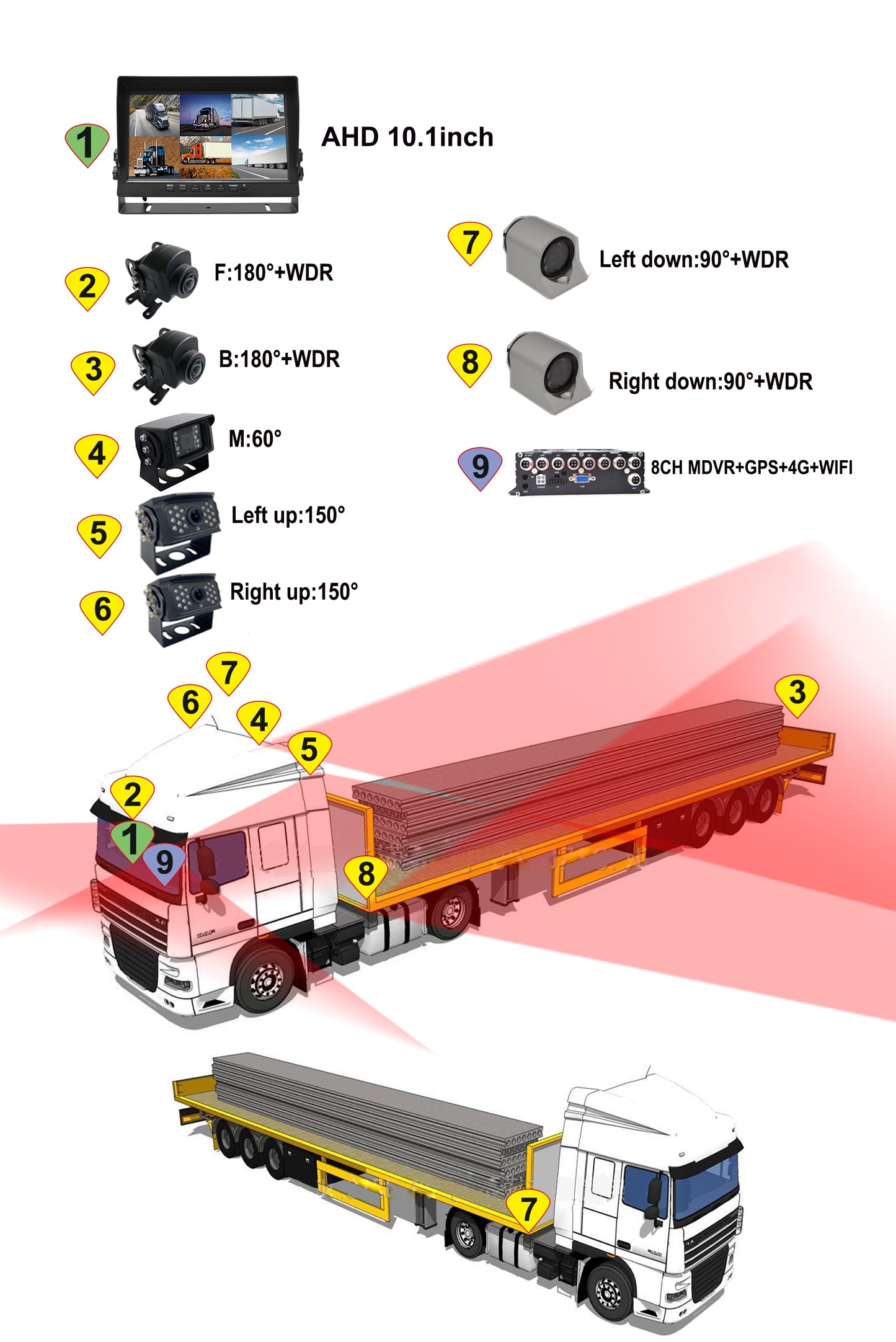 1 AHD 10.1inch

2 F:180°+WDR

3 B:180°+WDR

4 M:60°

5 Left up:150°

6 Right up:150°

7 Left down:90°+WDR

8 Right down:90°+WDR

9 8CH MDVR+GPS+4G+WIFI

7 6 4 5 3 2 1 9 8

7