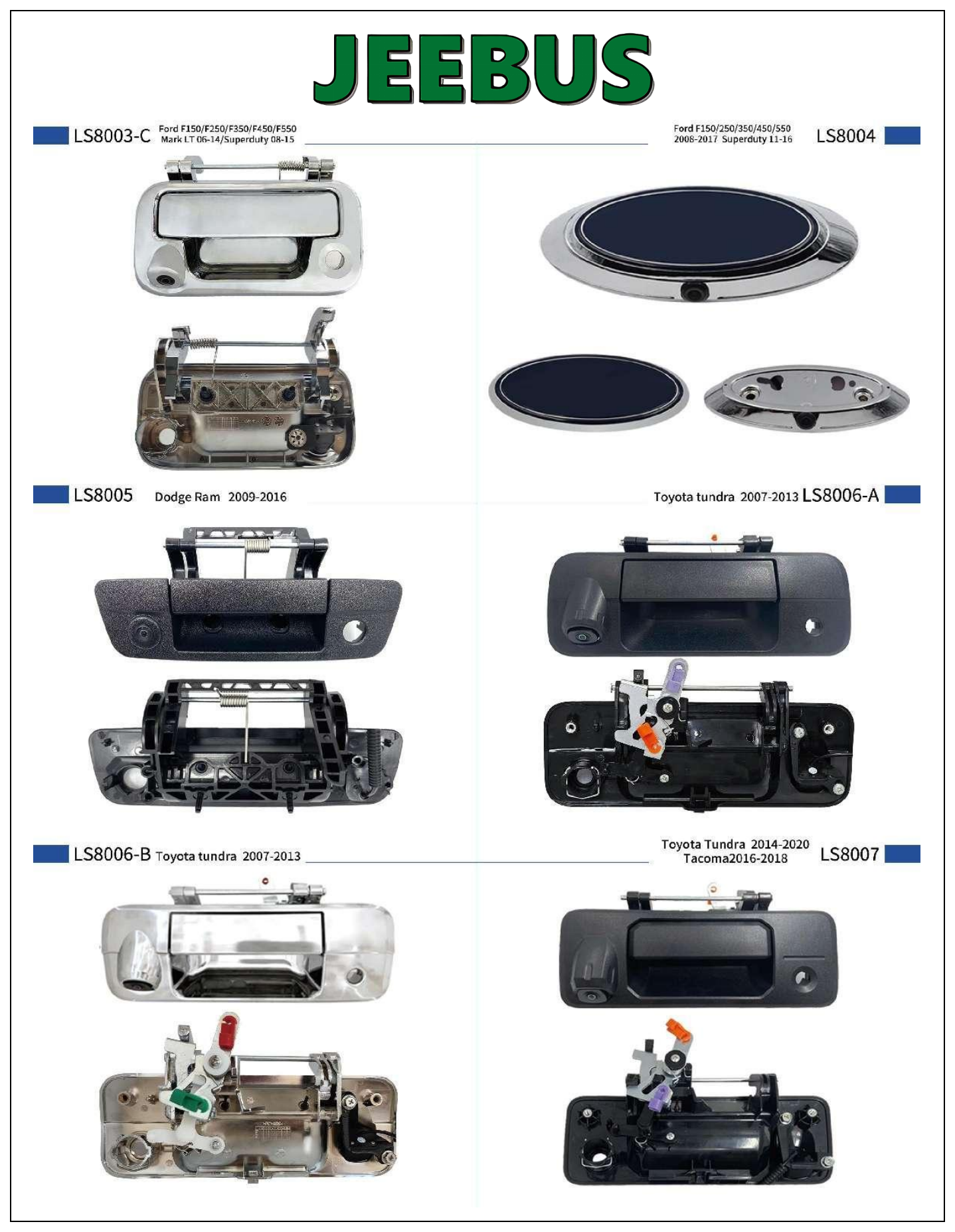 JEEBUS

LS8003-C Ford F150/F250/F350/F450/F550 Mark LT 06-14/Superduty 08-15

Ford F150/250/350/450/550 2008-2017 Superduty 11-16 LS8004

LS8005 Dodge Ram 2009-2016

Toyota tundra 2007-2013 LS8006-A

LS8006-B Toyota tundra 2007-2013

Toyota Tundra 2014-2020 Tacoma2016-2018 LS8007