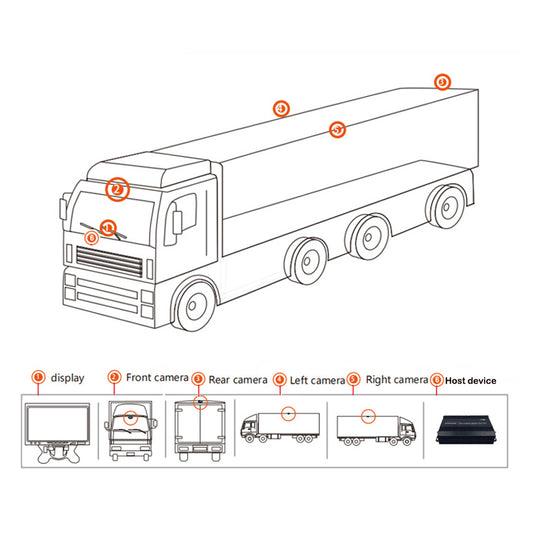 3
4
5
2
1
6

1 display
2 Front camera
3 Rear camera
4 Left camera
5 Right camera
6 Host device