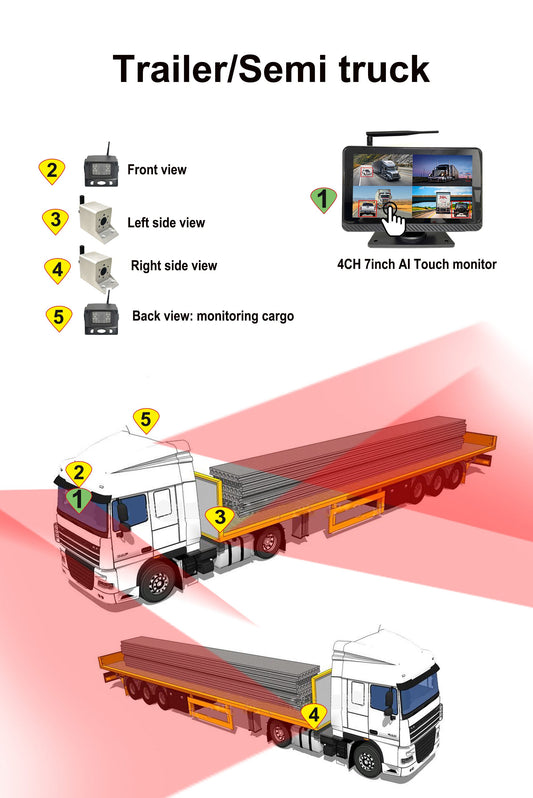 Trailer/Semi truck

2 Front view

3 Left side view

4 Right side view

5 Back view: monitoring cargo

1

4CH 7inch AI Touch monitor

5

2

1

3

4